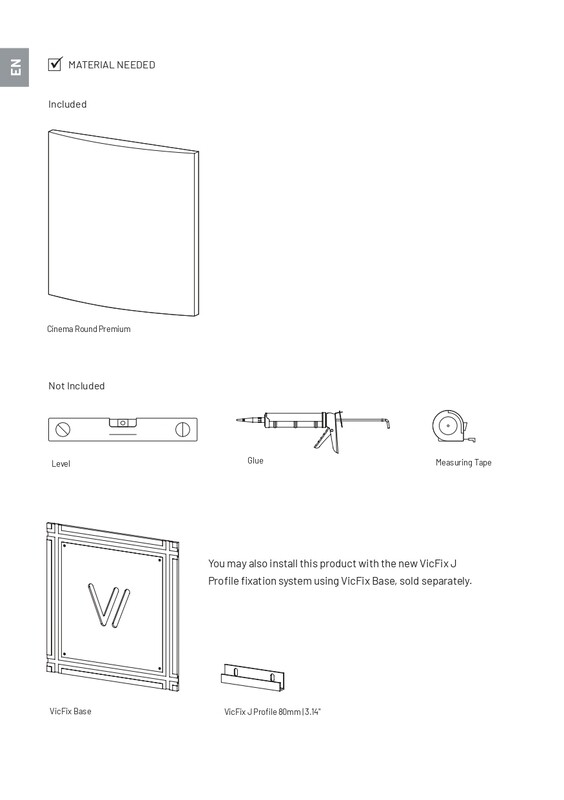 EN

MATERIAL NEEDED

Included

Cinema Round Premium

Not Included

Level

Glue

Measuring Tape

You may also install this product with the new VicFix J Profile fixation system using VicFix Base, sold separately.

VicFix Base

VicFix J Profile 80mm | 3.14"